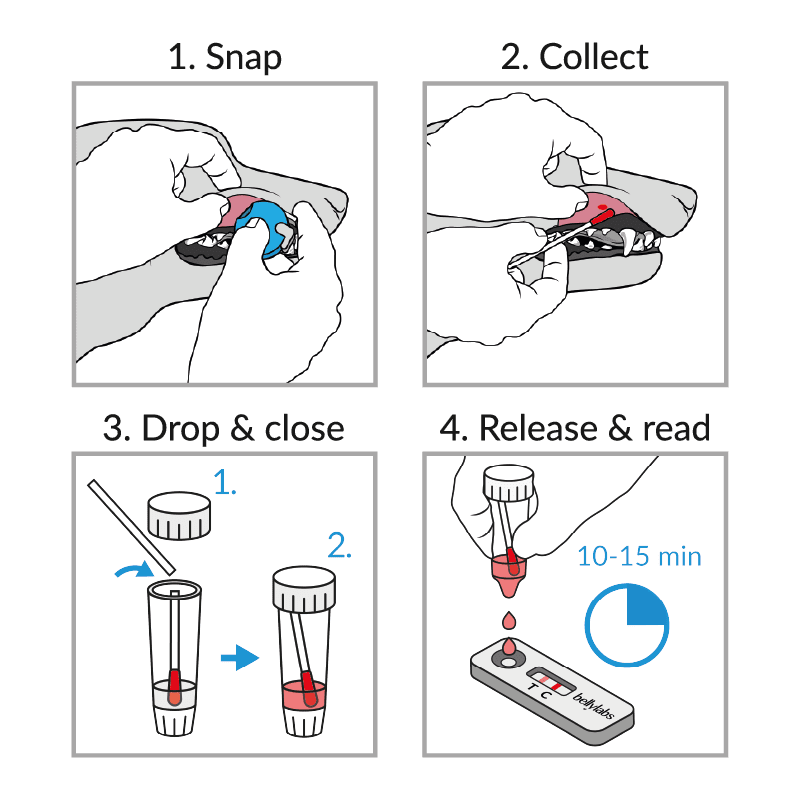 1. Snap

2. Collect

3. Drop & close

1.

2.

4. Release & read

10-15 min

T C

bellylabs